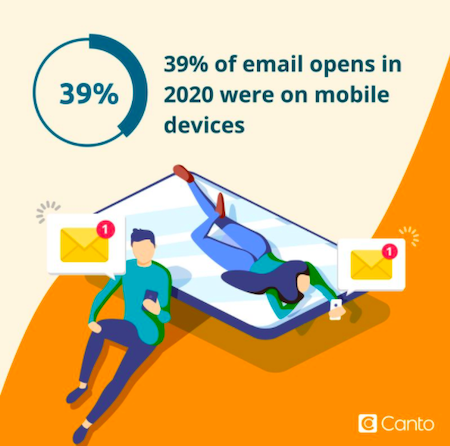 39%

39% of email opens in 2020 were on mobile devices

1

1

Canto